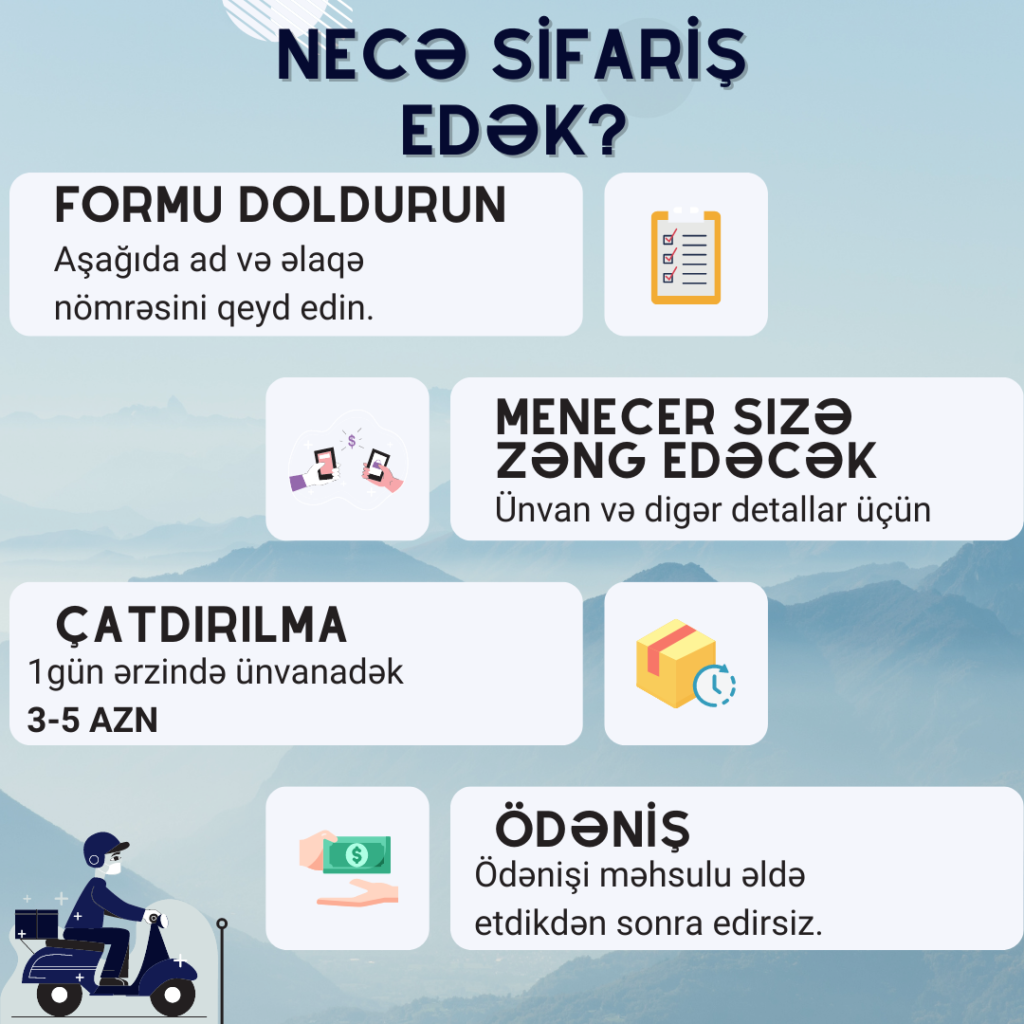 NECƏ SİFARİŞ EDƏK?

FORMU DOLDURUN
Aşağıda ad və əlaqə nömrəsini qeyd edin.

MENECER SIZƏ ZƏNG EDƏCƏK
Ünvan və digər detallar üçün

ÇATDIRILMA
1gün ərzində ünvanadək
3-5 AZN

ÖDƏNİŞ
Ödənişi məhsulu əldə etdikdən sonra edirsiz.