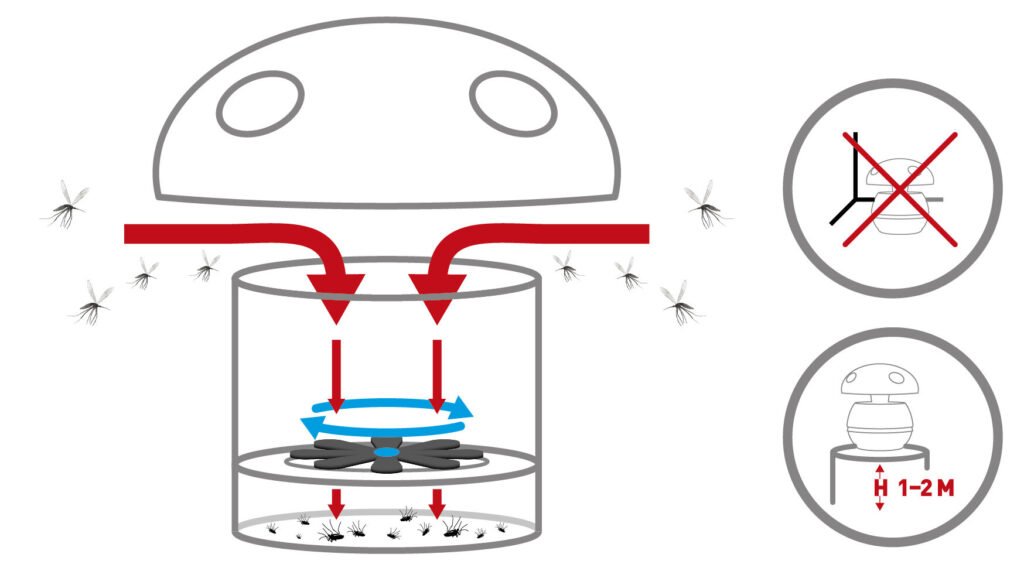 H 1–2 M