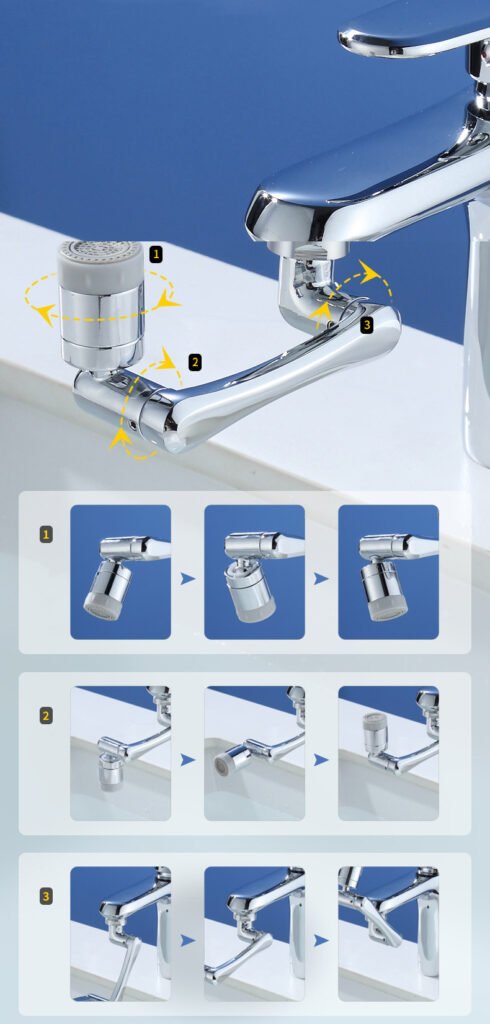 1
2
3
1
2
3