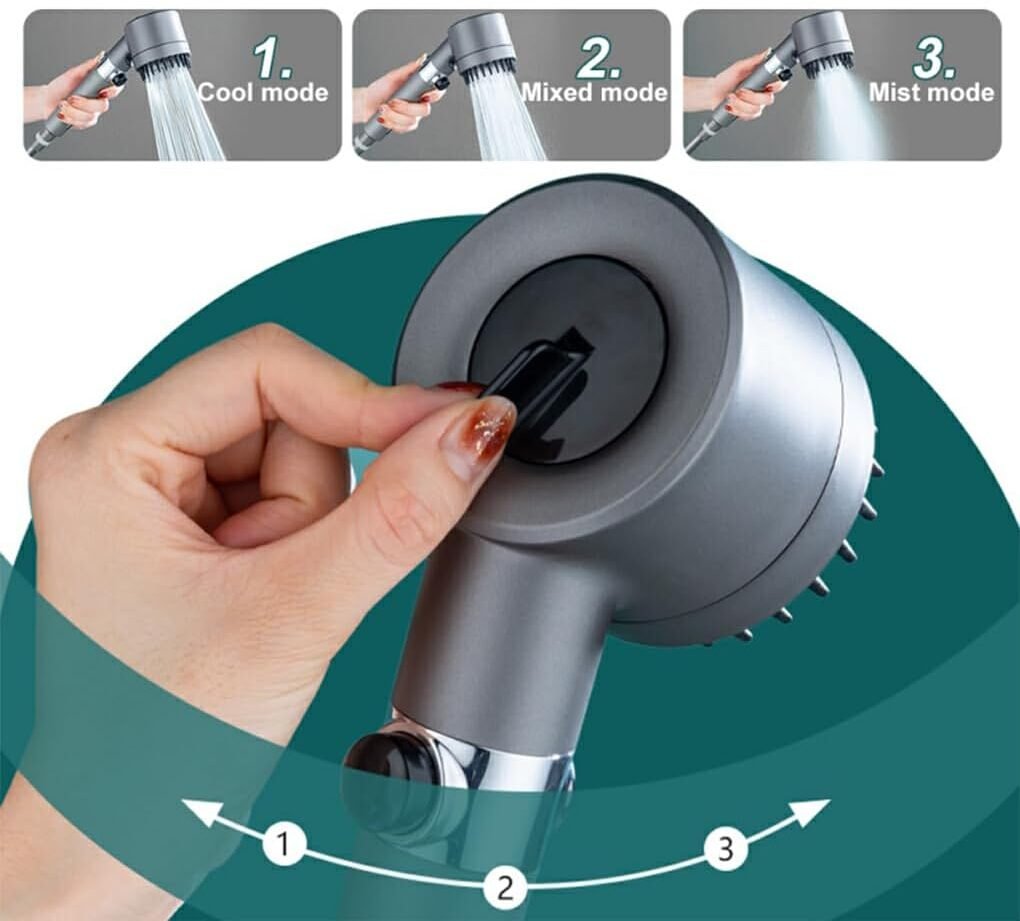 1.
Cool mode

2.
Mixed mode

3.
Mist mode

1

2

3