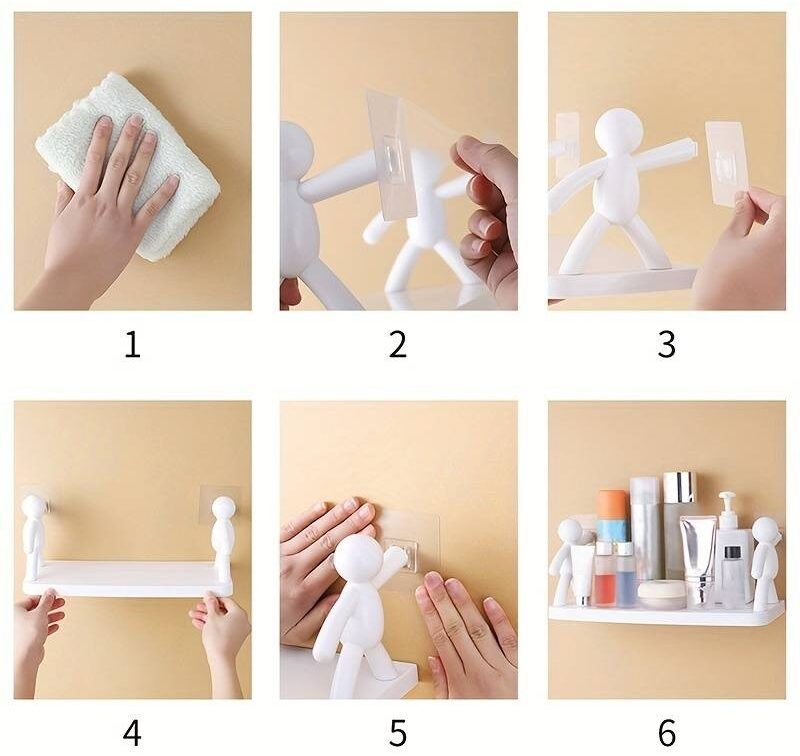 1

2

3

4

5

6