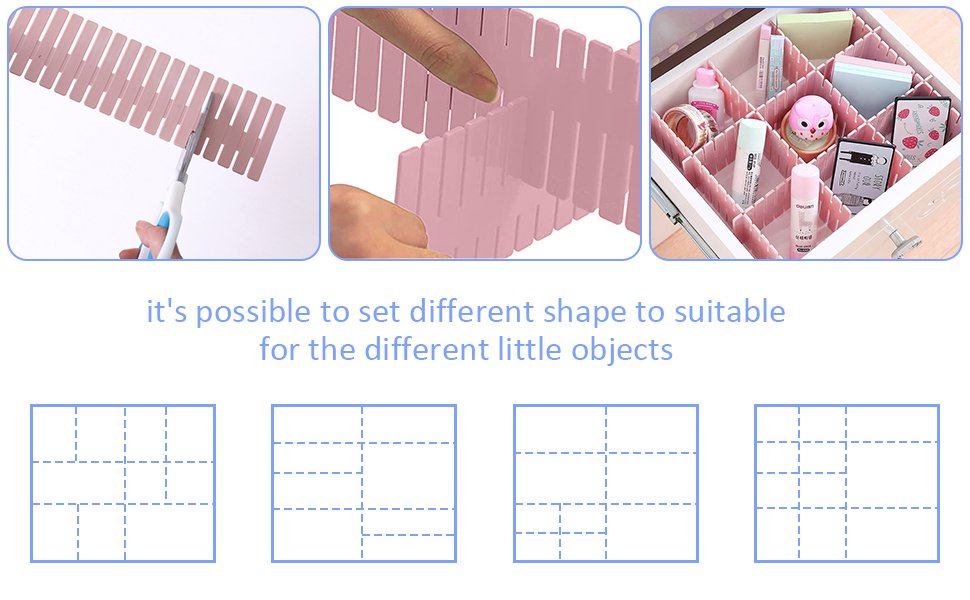 it's possible to set different shape to suitable for the different little objects